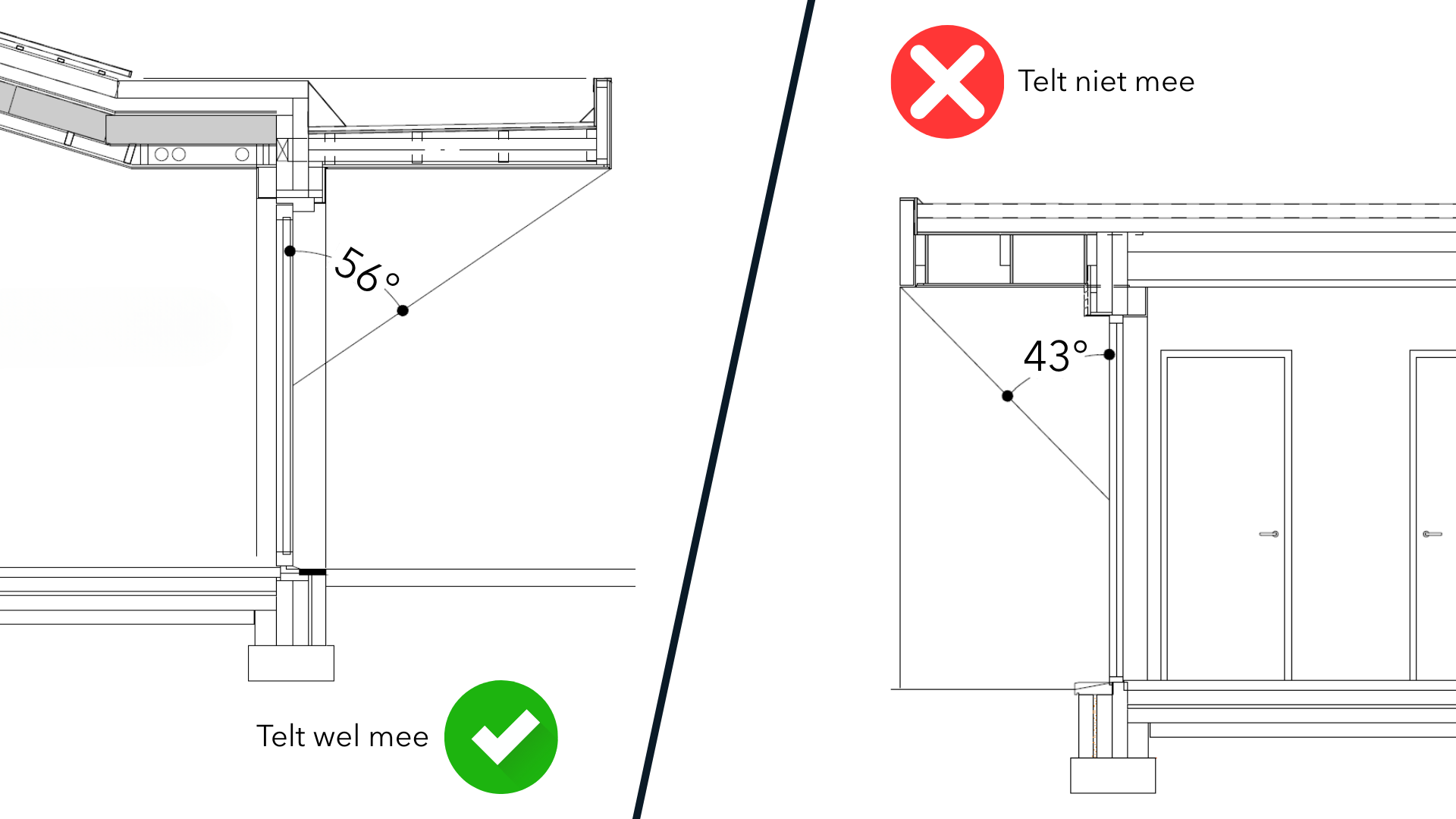 56°

Telt wel mee

Telt niet mee

43°